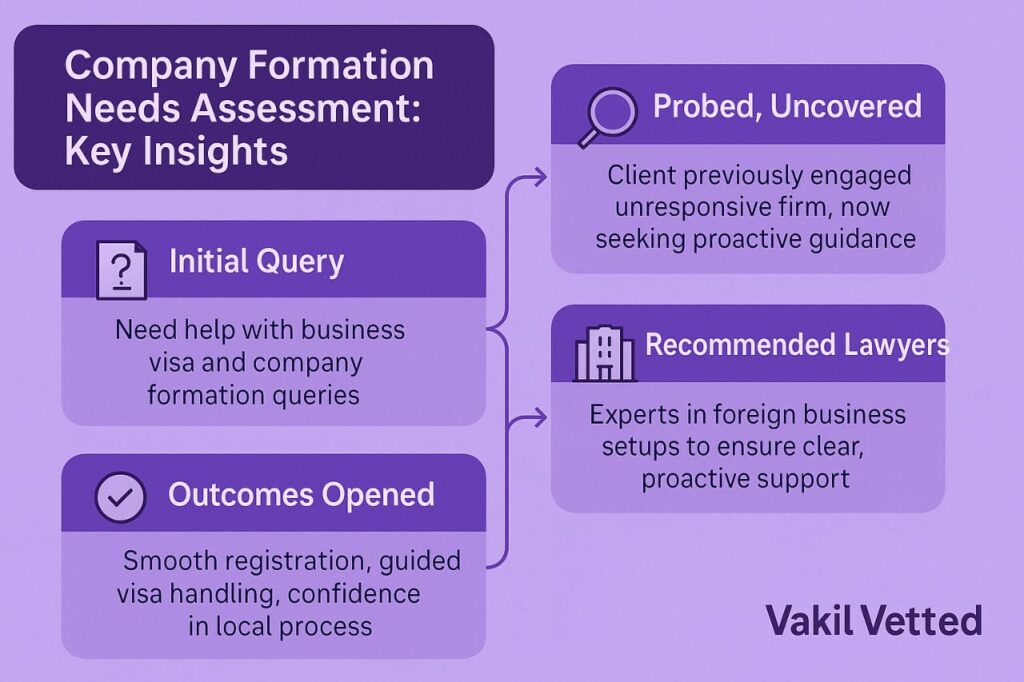 Company Formation Needs Assessment: Key Insights

Initial Query

Need help with business visa and company formation queries

Outcomes Opened

Smooth registration, guided visa handling, confidence in local process

Probed, Uncovered

Client previously engaged unresponsive firm, now seeking proactive guidance

Recommended Lawyers

Experts in foreign business setups to ensure clear, proactive support

Vakil Vetted